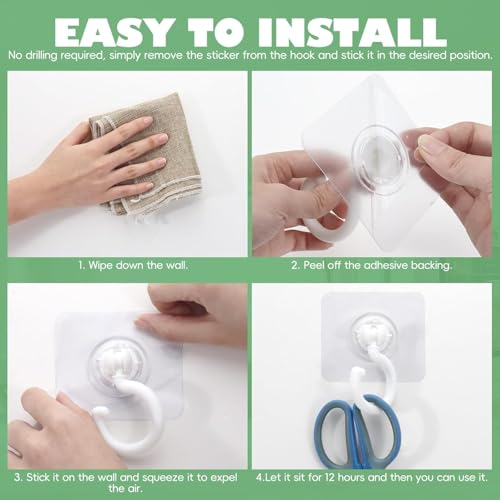 EASY TO INSTALL

No drilling required, simply remove the sticker from the hook and stick it in the desired position.

1. Wipe down the wall.

2. Peel off the adhesive backing.

3. Stick it on the wall and squeeze it to expel the air.

4.Let it sit for 12 hours and then you can use it.