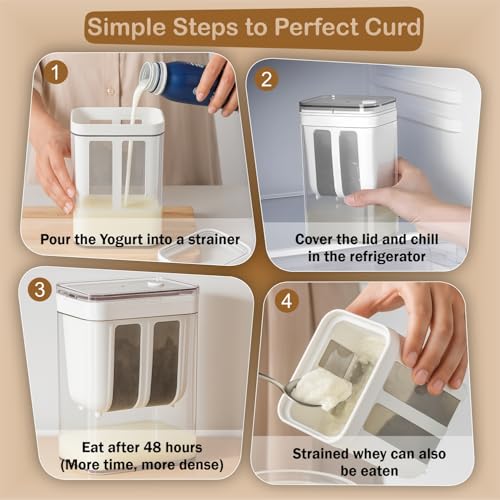 Simple Steps to Perfect Curd

1
Pour the Yogurt into a strainer

2
Cover the lid and chill in the refrigerator

3
Eat after 48 hours (More time, more dense)

4
Strained whey can also be eaten