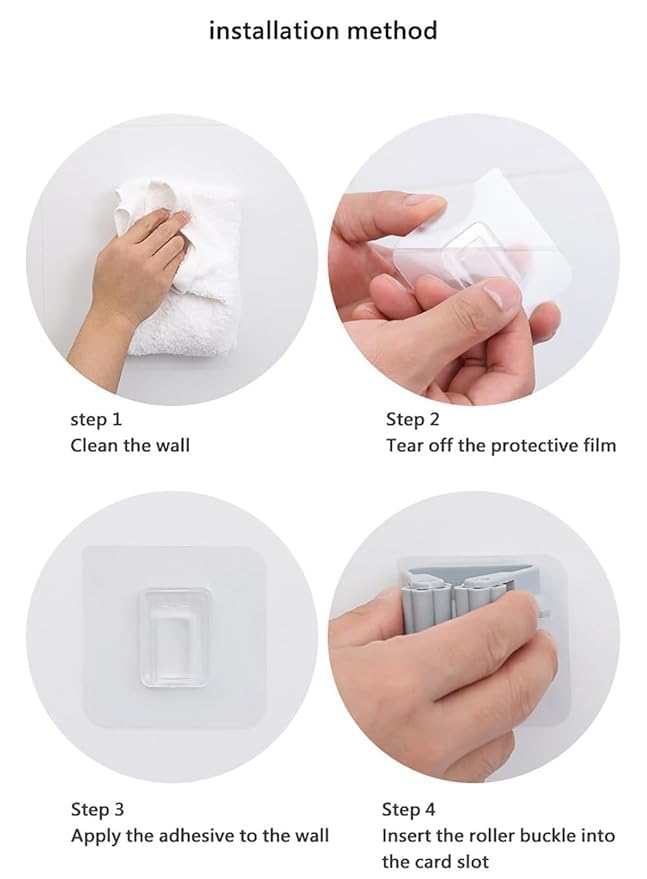 installation method

step 1
Clean the wall

Step 2
Tear off the protective film

Step 3
Apply the adhesive to the wall

Step 4
Insert the roller buckle into the card slot