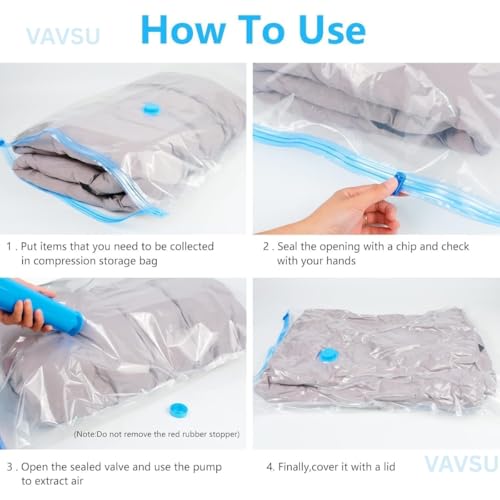 VAVSU

How To Use

1 . Put items that you need to be collected in compression storage bag

2 . Seal the opening with a chip and check with your hands

(Note:Do not remove the red rubber stopper)

3 . Open the sealed valve and use the pump to extract air

4. Finally,cover it with a lid

VAVSU