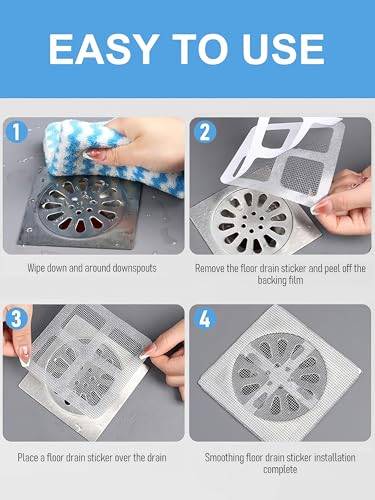 EASY TO USE

1

Wipe down and around downspouts

2

Remove the floor drain sticker and peel off the backing film

3

Place a floor drain sticker over the drain

4

Smoothing floor drain sticker installation complete