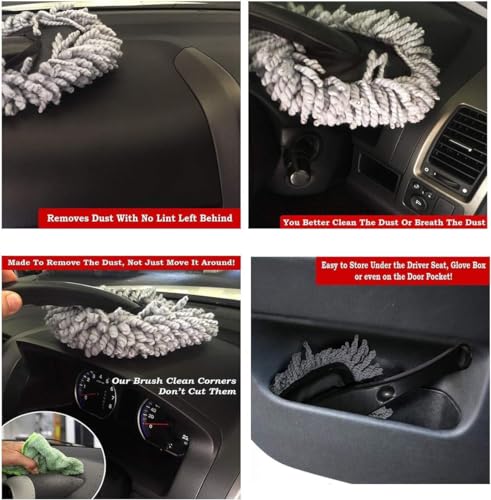 Removes Dust With No Lint Left Behind

You Better Clean The Dust Or Breath The Dust

Made To Remove The Dust, Not Just Move It Around!

Our Brush Clean Corners Don't Cut Them

Easy to Store Under the Driver Seat, Glove Box or even on the Door Pocket!