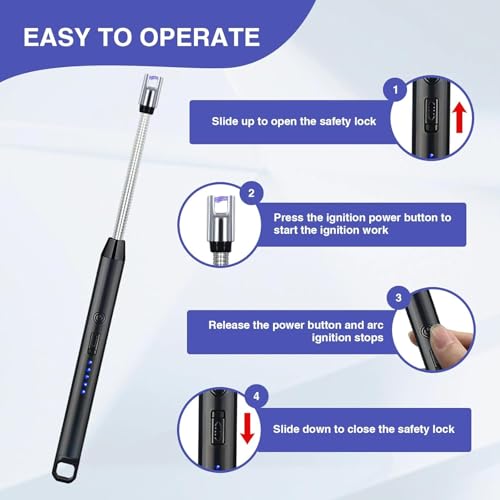 EASY TO OPERATE

1
Slide up to open the safety lock

2
Press the ignition power button to start the ignition work

3
Release the power button and arc ignition stops

4
Slide down to close the safety lock