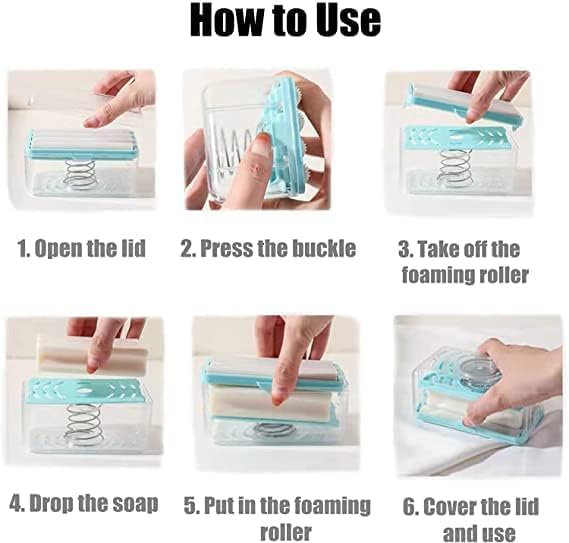 How to Use

1. Open the lid

2. Press the buckle

3. Take off the foaming roller

4. Drop the soap

5. Put in the foaming roller

6. Cover the lid and use