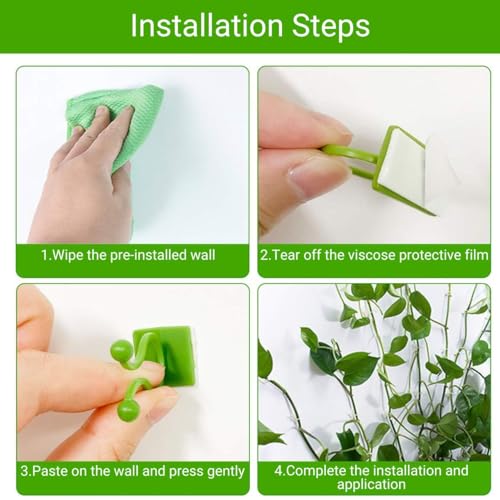 Installation Steps

1.Wipe the pre-installed wall

2.Tear off the viscose protective film

3.Paste on the wall and press gently

4.Complete the installation and application